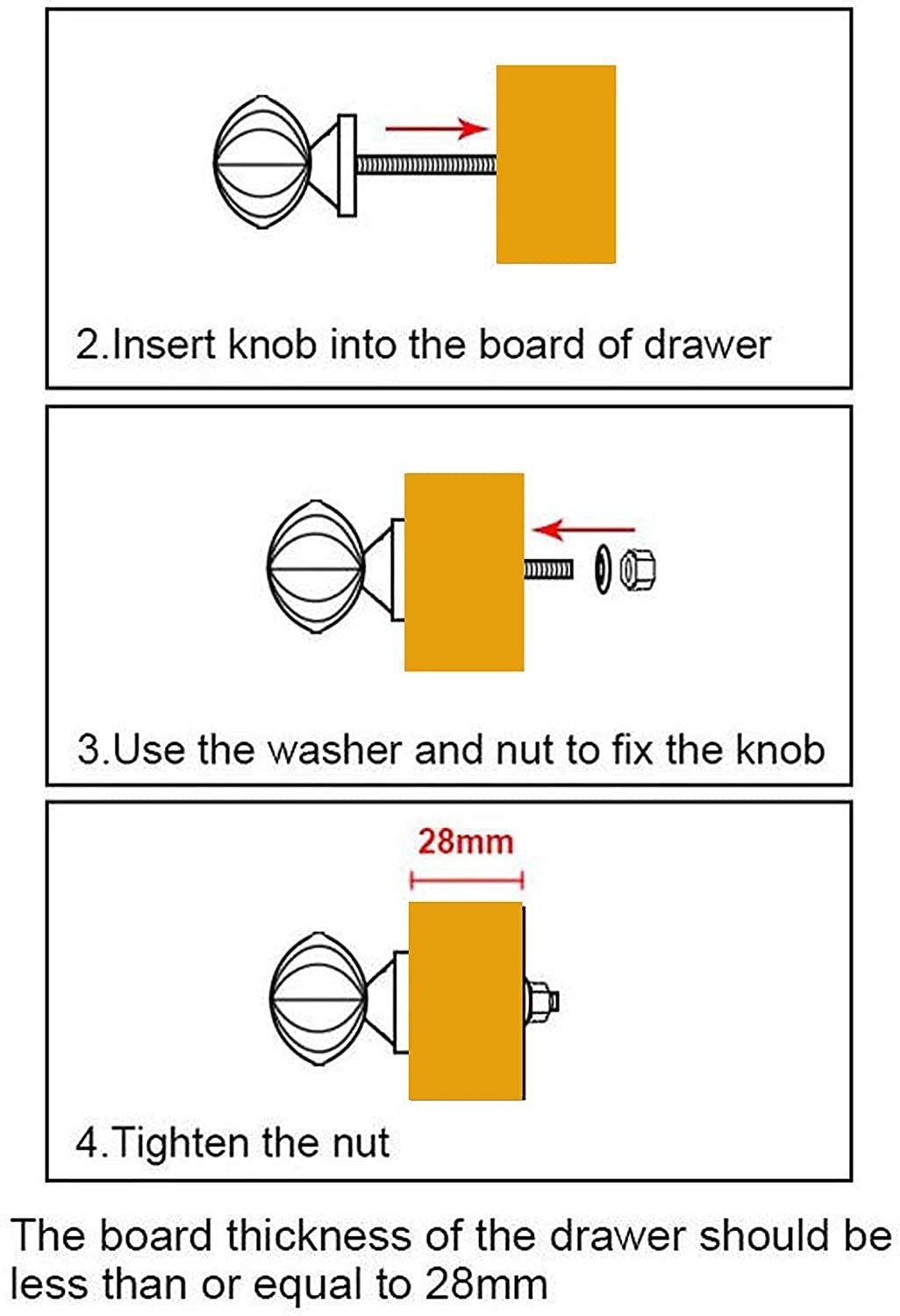 2.Insert knob into the board of drawer

3.Use the washer and nut to fix the knob

28mm

4.Tighten the nut

The board thickness of the drawer should be less than or equal to 28mm